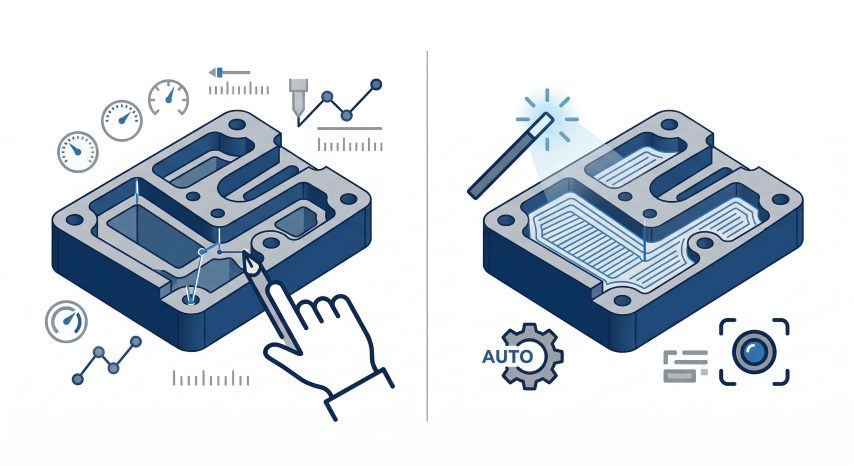 AUTO