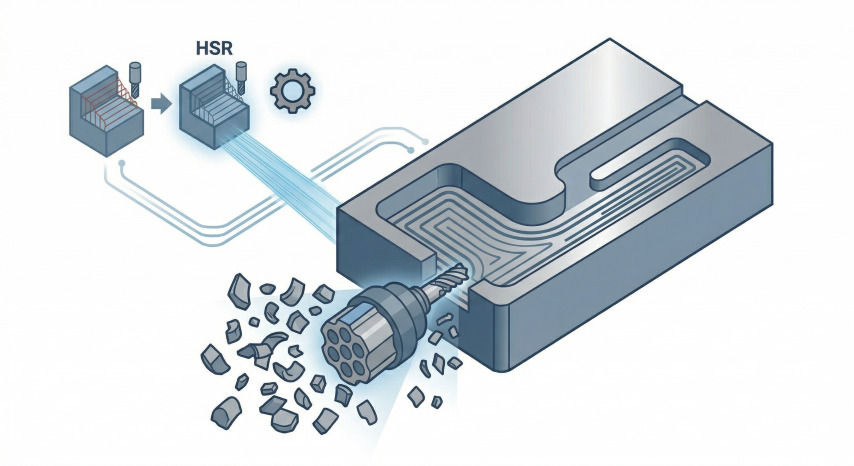 HSR